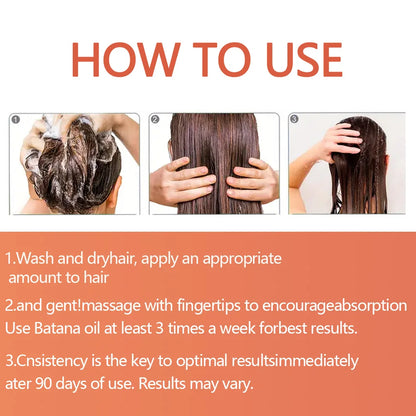 HOW TO USE

1

2

3

1.Wash and dryhair, apply an appropriate amount to hair

2.and gent!massage with fingertips to encourageabsorption Use Batana oil at least 3 times a week forbest results.

3.Cnsistency is the key to optimal resultsimmediately ater 90 days of use. Results may vary.